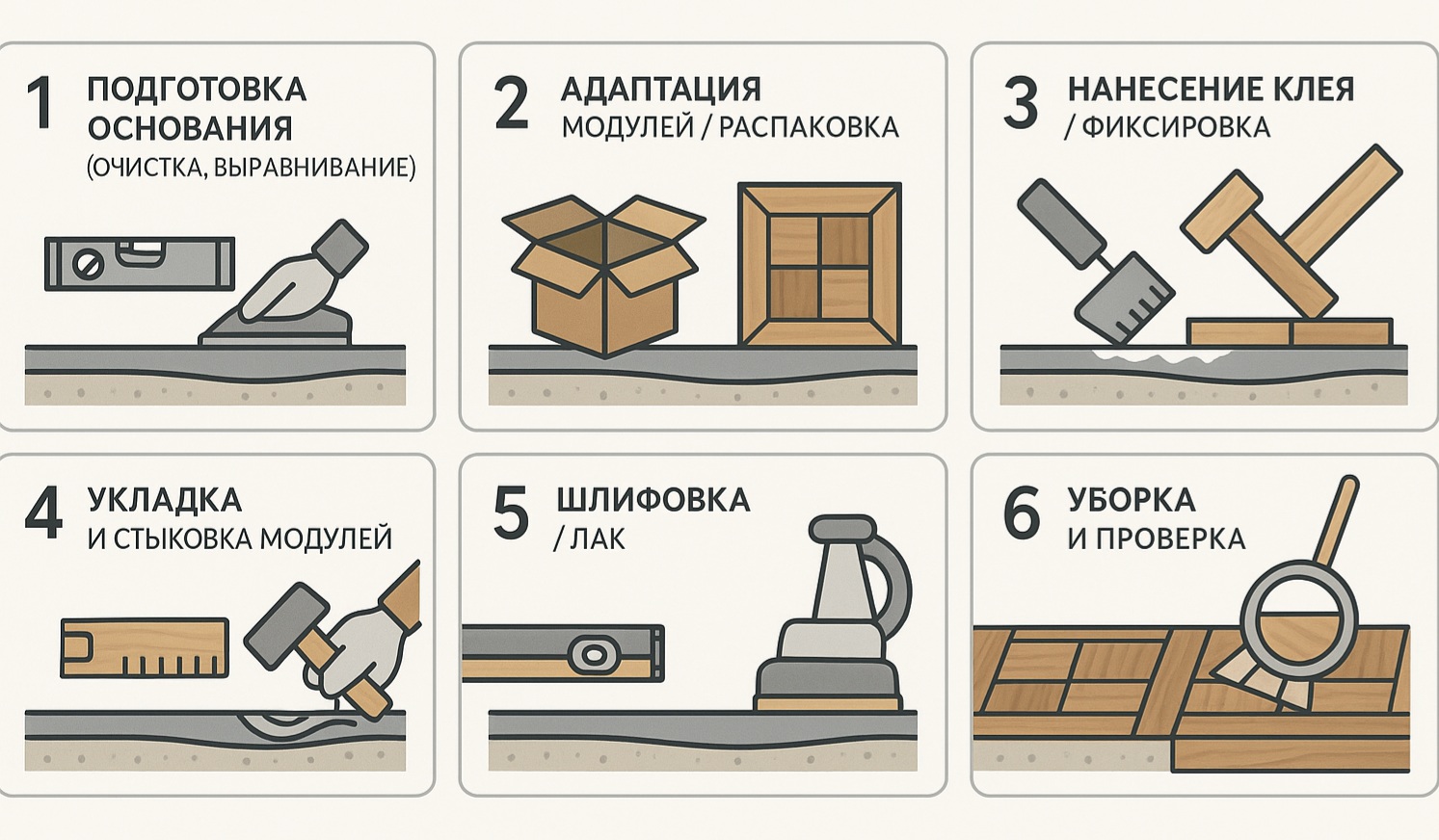 1 ПОДГОТОВКА ОСНОВАНИЯ (ОЧИСТКА, ВЫРАВНИВАНИЕ)

2 АДАПТАЦИЯ МОДУЛЕЙ / РАСПАКОВКА

3 НАНЕСЕНИЕ КЛЕЯ / ФИКСИРОВКА

4 УКЛАДКА И СТЫКОВКА МОДУЛЕЙ

5 ШЛИФОВКА / ЛАК

6 УБОРКА И ПРОВЕРКА