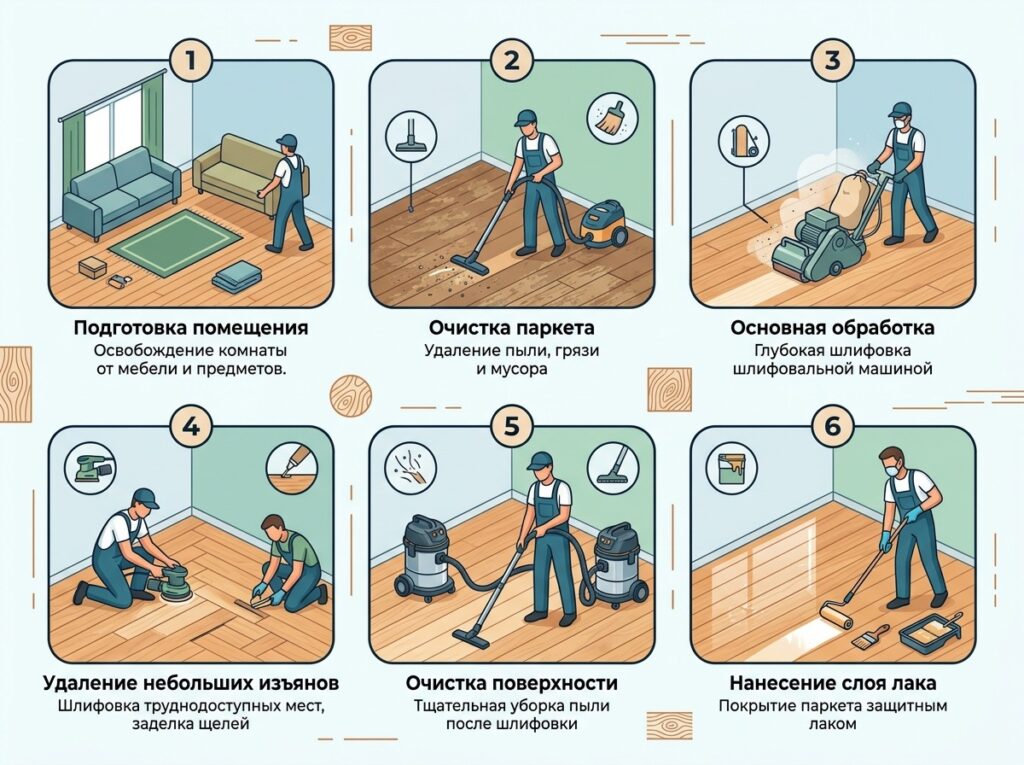 1

Подготовка помещения
Освобождение комнаты от мебели и предметов.

2

Очистка паркета
Удаление пыли, грязи и мусора

3

Основная обработка
Глубокая шлифовка шлифовальной машиной

4

Удаление небольших изъянов
Шлифовка труднодоступных мест, заделка щелей

5

Очистка поверхности
Тщательная уборка пыли после шлифовки

6

Нанесение слоя лака
Покрытие паркета защитным лаком