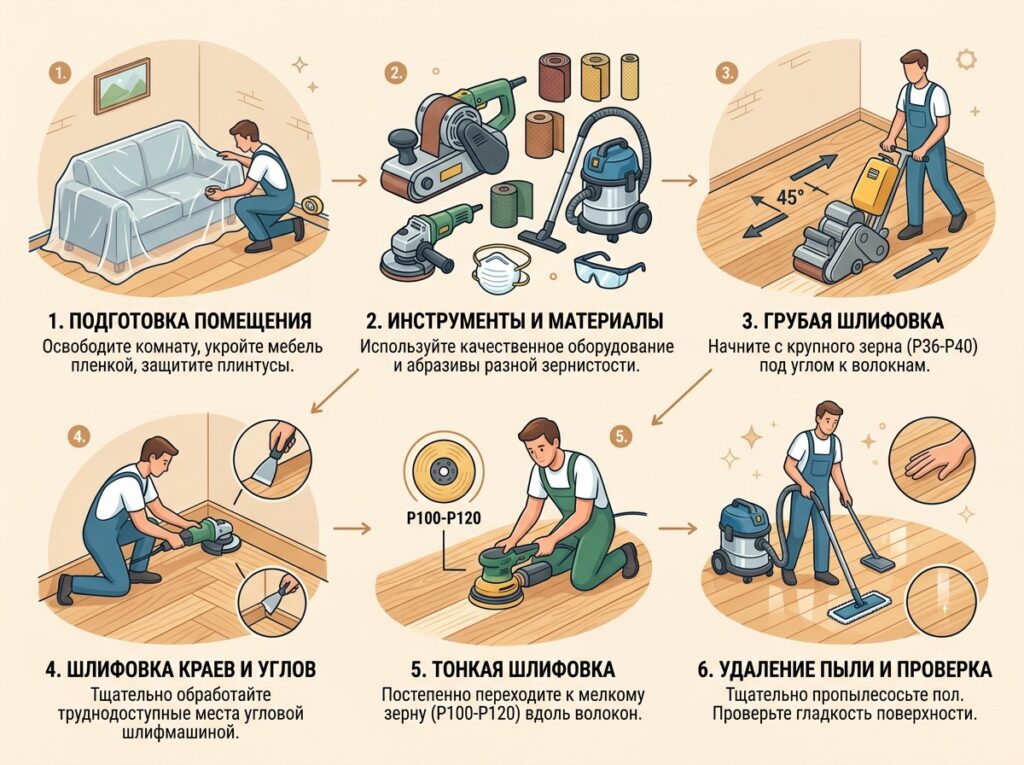 1.

2.

3.

45°

1. ПОДГОТОВКА ПОМЕЩЕНИЯ
Освободите комнату, укройте мебель пленкой, защитите плинтусы.

2. ИНСТРУМЕНТЫ И МАТЕРИАЛЫ
Используйте качественное оборудование и абразивы разной зернистости.

3. ГРУБАЯ ШЛИФОВКА
Начните с крупного зерна (P36-P40) под углом к волокнам.

4.

P100-P120

5.

4. ШЛИФОВКА КРАЕВ И УГЛОВ
Тщательно обработайте труднодоступные места угловой шлифмашиной.

5. ТОНКАЯ ШЛИФОВКА
Постепенно переходите к мелкому зерну (P100-P120) вдоль волокон.

6. УДАЛЕНИЕ ПЫЛИ И ПРОВЕРКА
Тщательно пропылесосьте пол. Проверьте гладкость поверхности.